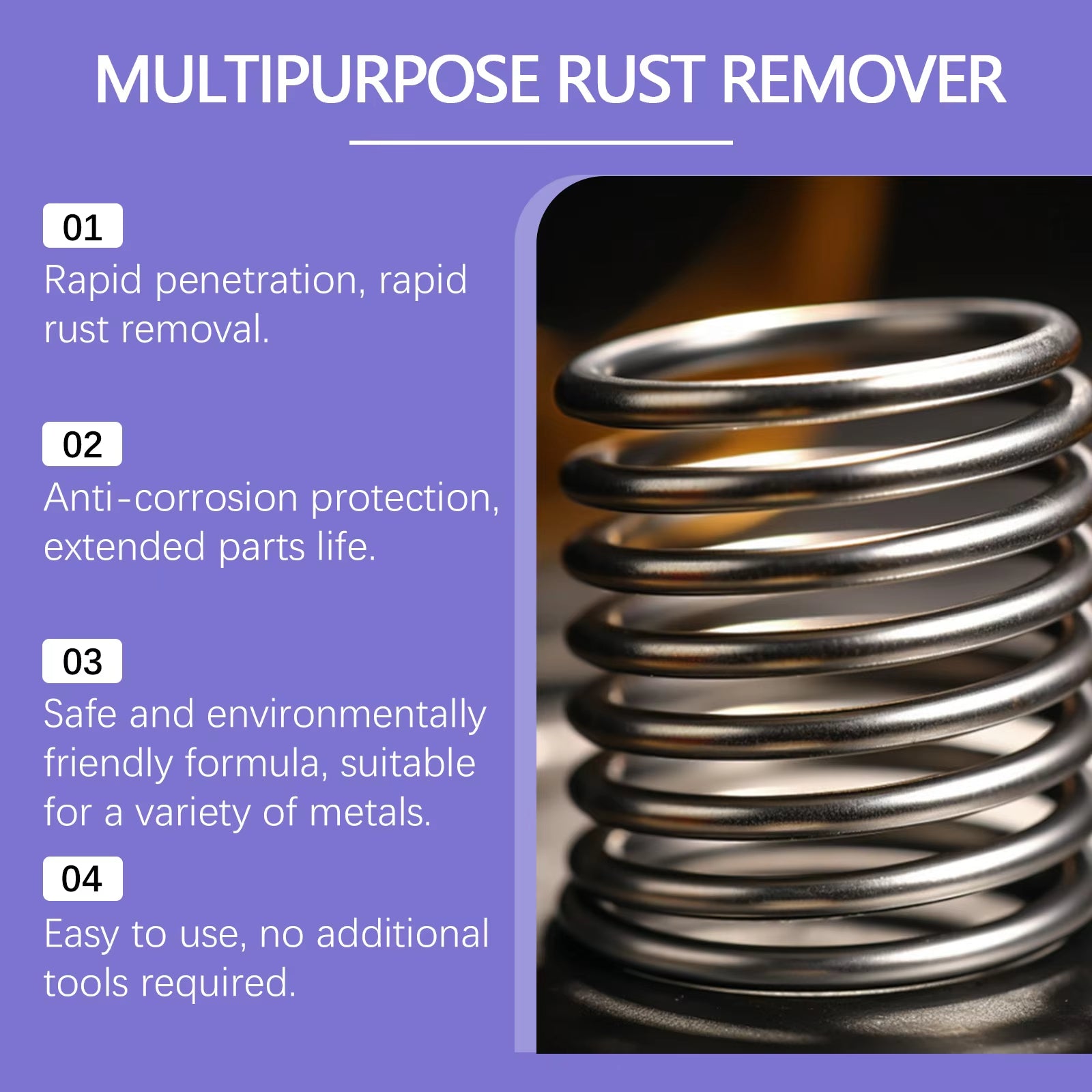 MULTIPURPOSE RUST REMOVER

01
Rapid penetration, rapid rust removal.

02
Anti-corrosion protection, extended parts life.

03
Safe and environmentally friendly formula, suitable for a variety of metals.

04
Easy to use, no additional tools required.