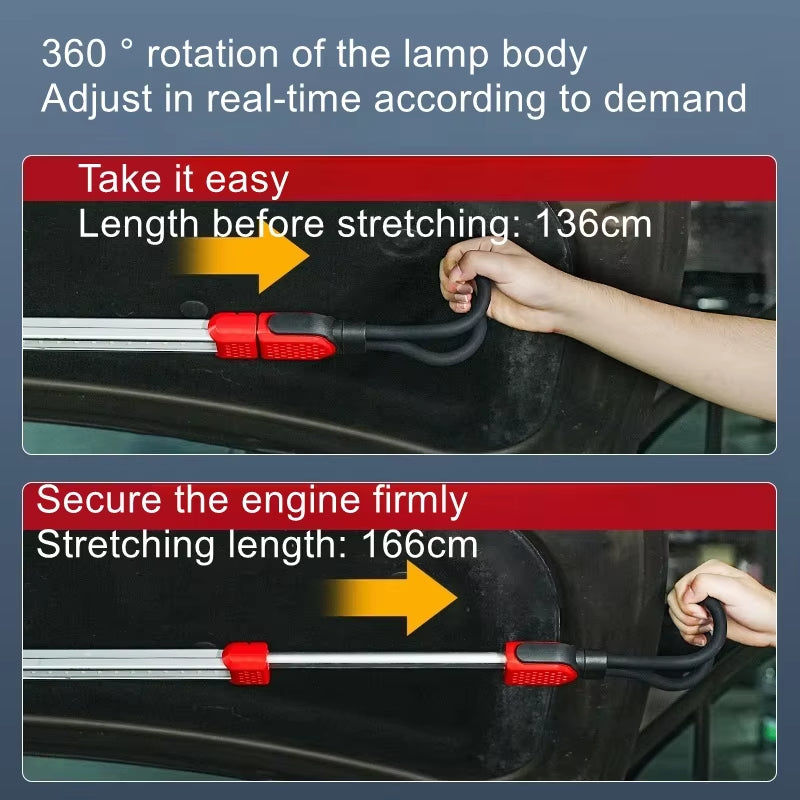 360 ° rotation of the lamp body
Adjust in real-time according to demand

Take it easy
Length before stretching: 136cm

Secure the engine firmly
Stretching length: 166cm