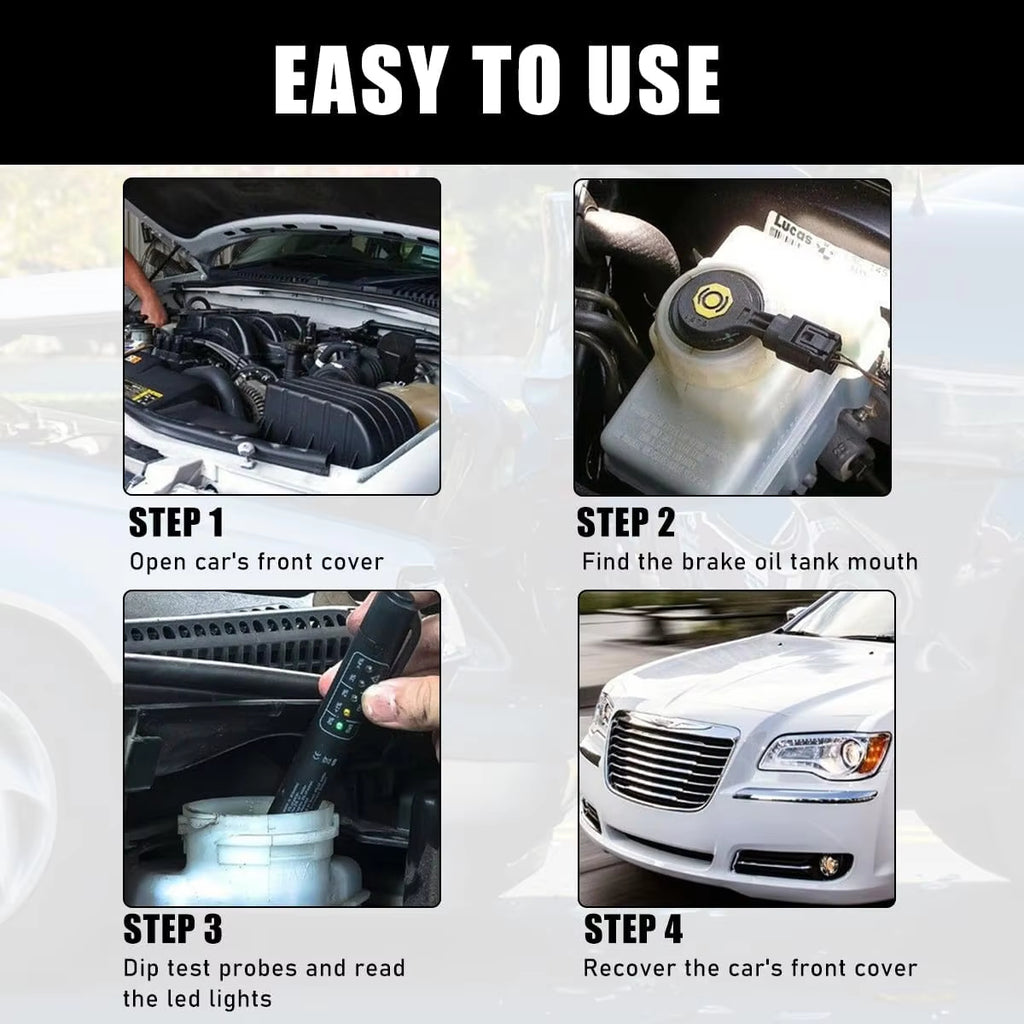 EASY TO USE

Lucas

STEP 1
Open car's front cover

STEP 2
Find the brake oil tank mouth

STEP 3
Dip test probes and read the led lights

STEP 4
Recover the car's front cover