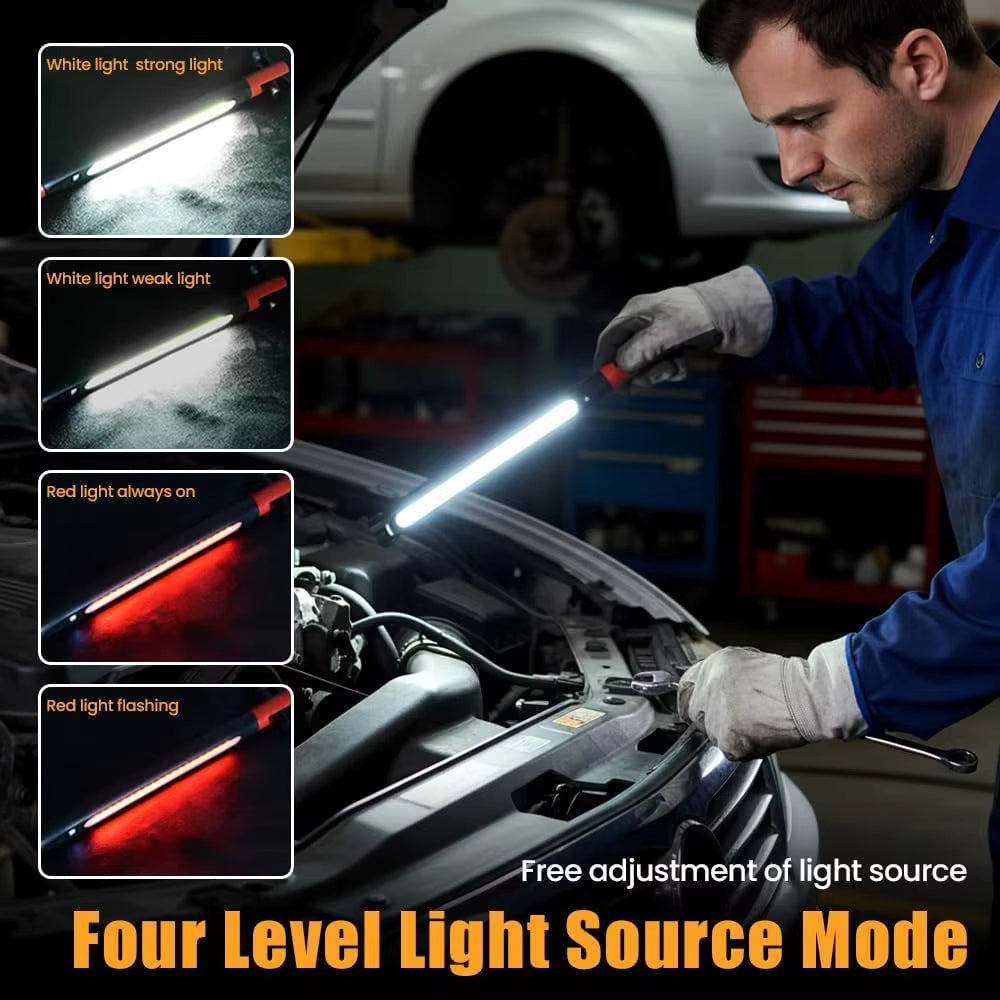 White light  strong light

White light weak light

Red light always on

Red light flashing

Free adjustment of light source

Four Level Light Source Mode